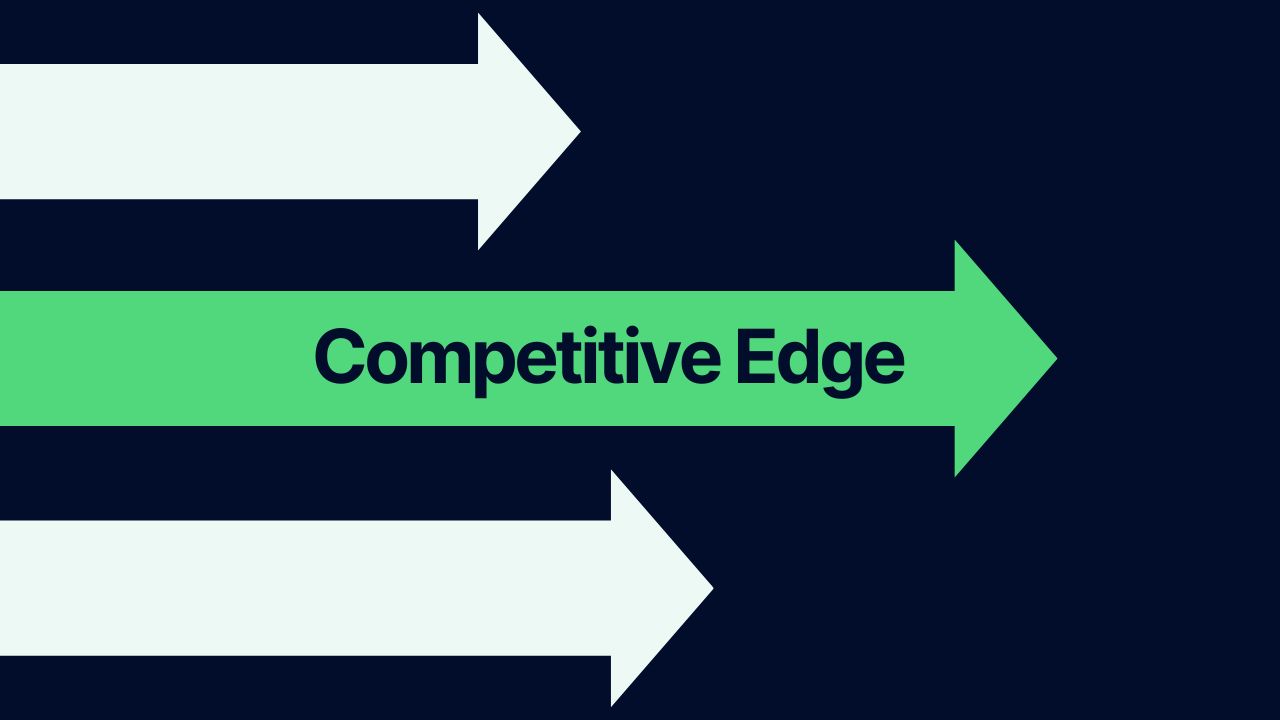 Competitive Edge